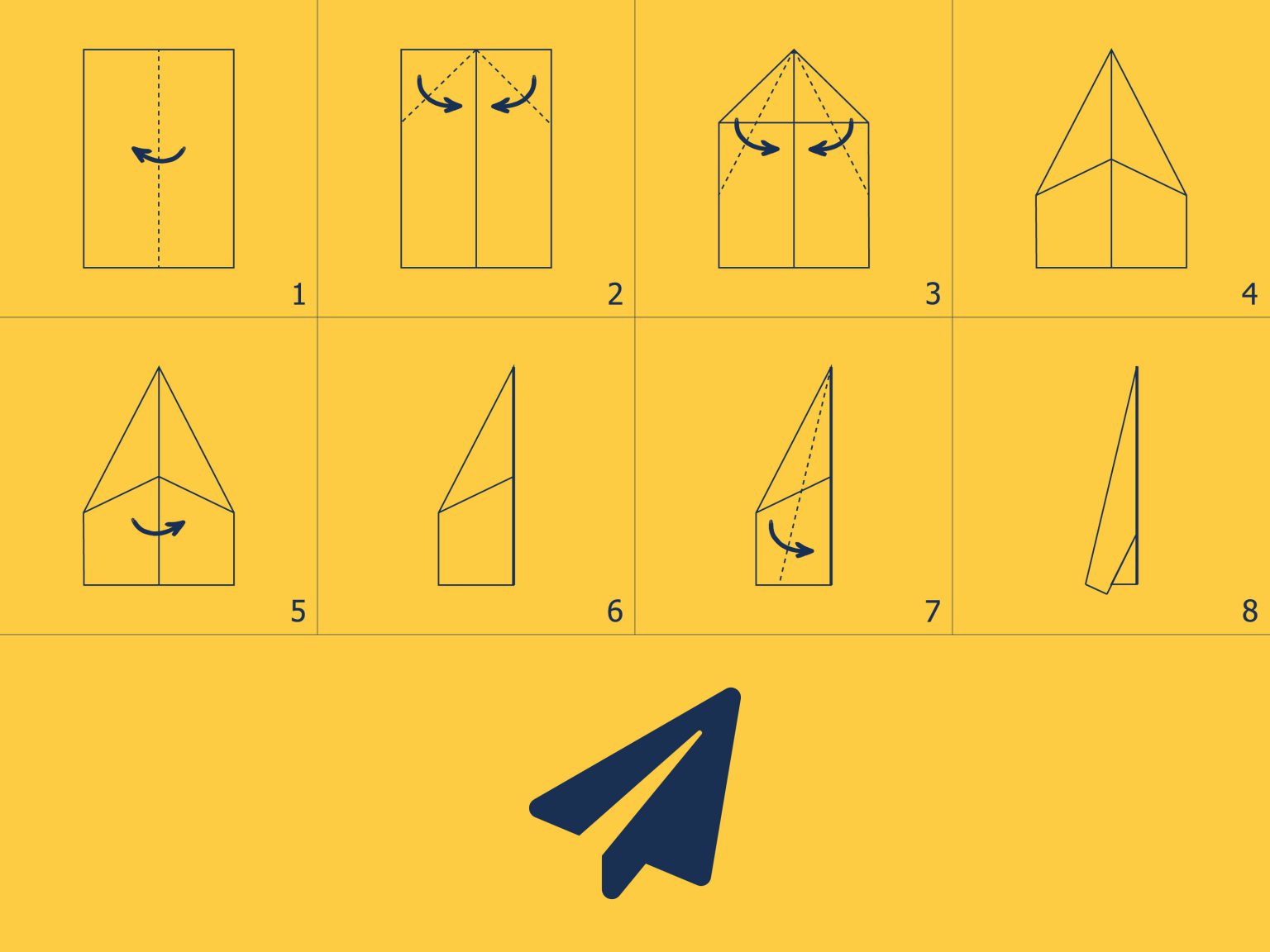 1

2

3

4

5

6

7

8